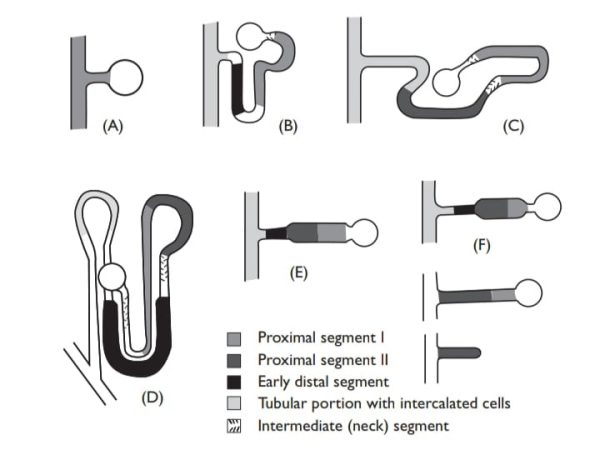 (A)

(B)

(C)

(D)

(E)

(F)

Proximal segment I
Proximal segment II
Early distal segment
Tubular portion with intercalated cells
Intermediate (neck) segment